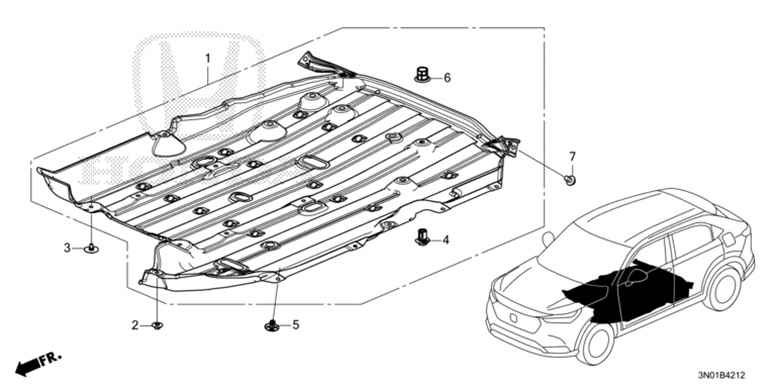 1
6
7
3
4
2
5
FR.
3N01B4212