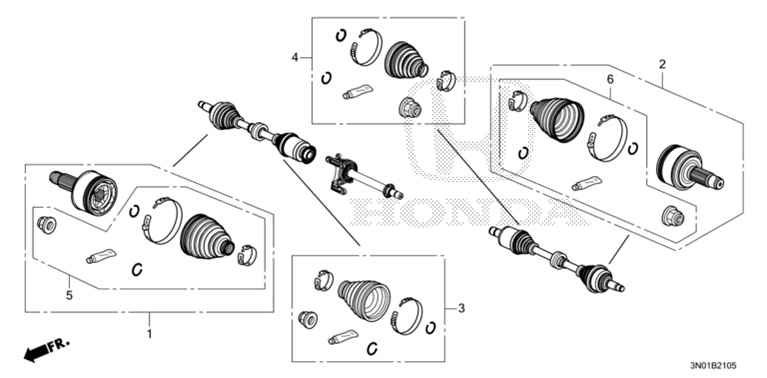 4
2
6
HONDA
5
1
3
FR.
3N01B2105