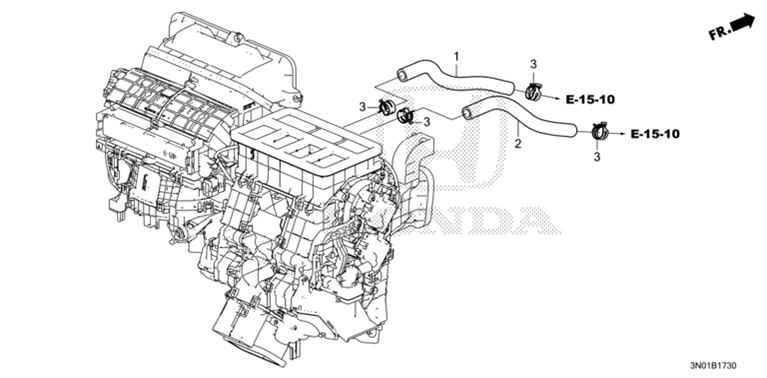 FR.

1

3

E-15-10

3

3

2

E-15-10

3

HONDA

3N01B1730